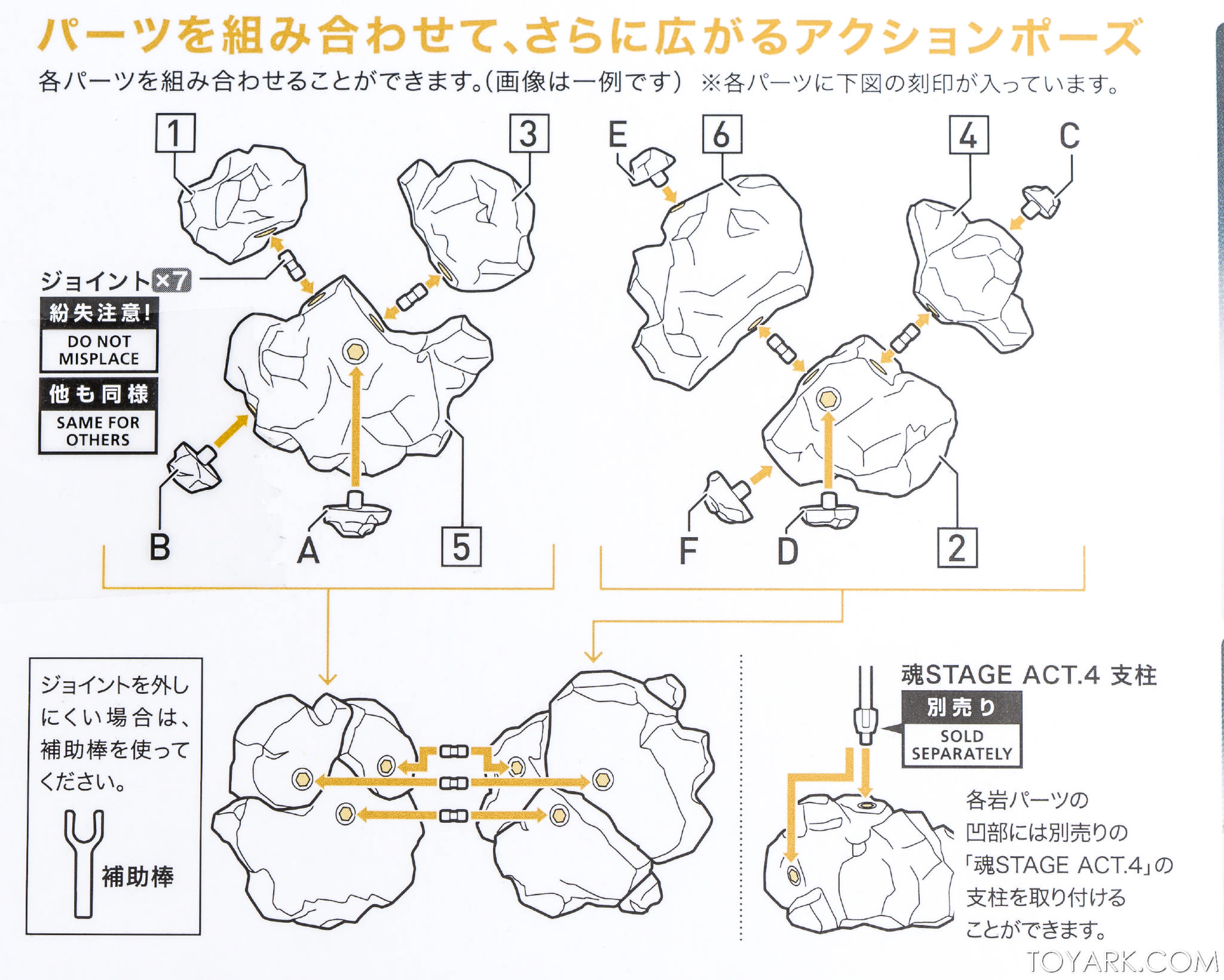 パーツを組み合わせて、さらに広がるアクションポーズ

各パーツを組み合わせることができます。(画像は一例です) ※各パーツに下図の刻印が入っています。

1

3

E

6

4

C

ジョイント×7

紛失注意!

DO NOT MISPLACE

他も同様

SAME FOR OTHERS

B

A

5

F

D

2

ジョイントを外しにくい場合は、補助棒を使ってください。

補助棒

魂STAGE ACT.4 支柱

別売り

SOLD SEPARATELY

各岩パーツの凹部には別売りの「魂STAGE ACT.4」の支柱を取り付けることができます。

TOYARK.COM