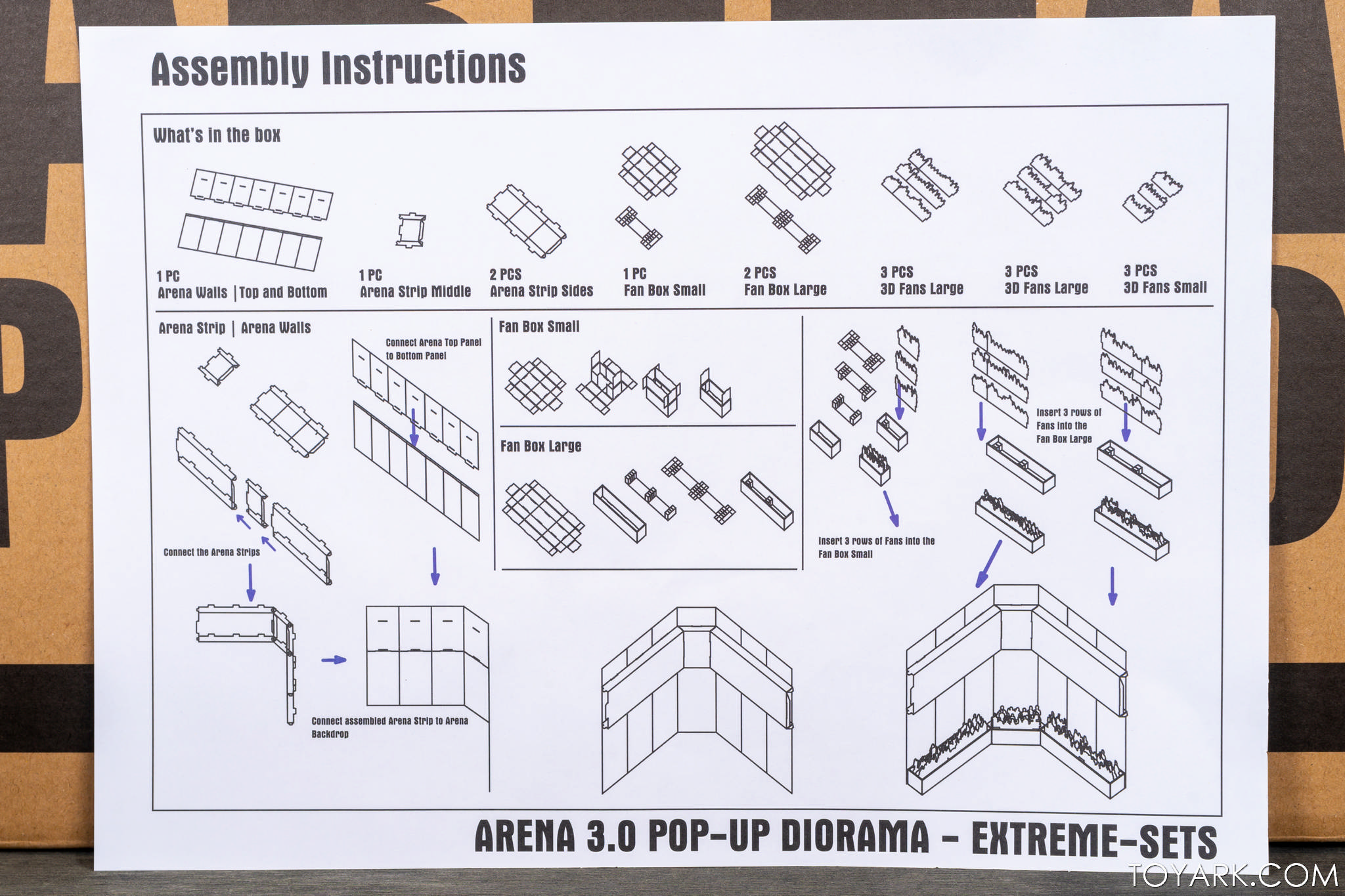 Assembly Instructions

What's in the box

1 PC
Arena Walls | Top and Bottom

1 PC
Arena Strip Middle

2 PCS
Arena Strip Sides

1 PC
Fan Box Small

2 PCS
Fan Box Large

3 PCS
3D Fans Large

3 PCS
3D Fans Large

3 PCS
3D Fans Small

Arena Strip | Arena Walls

Connect Arena Top Panel to Bottom Panel

Connect the Arena Strips

Connect assembled Arena Strip to Arena Backdrop

Fan Box Small

Fan Box Large

Insert 3 rows of Fans into the Fan Box Small

Insert 3 rows of Fans into the Fan Box Large

ARENA 3.0 POP-UP DIORAMA - EXTREME-SETS

TOYARK.COM